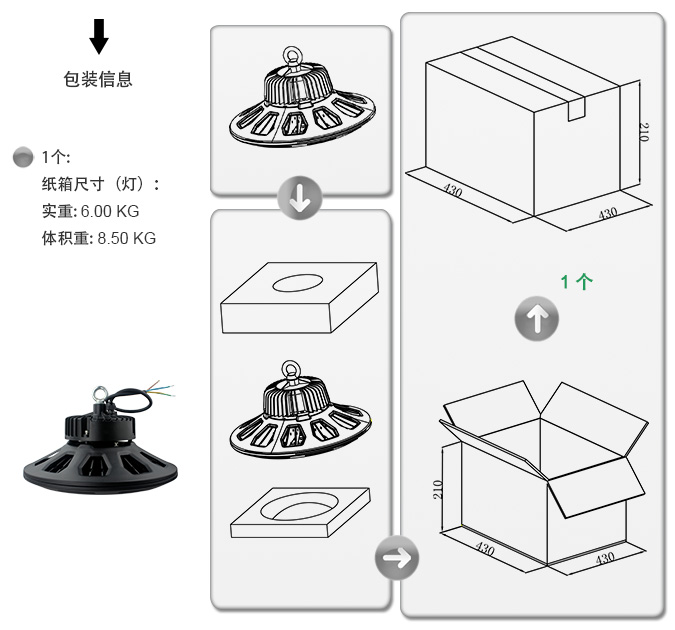 包装信息

1个:
纸箱尺寸（灯）:
实重: 6.00 KG
体积重: 8.50 KG

210
430
430

1 个

210
430
430