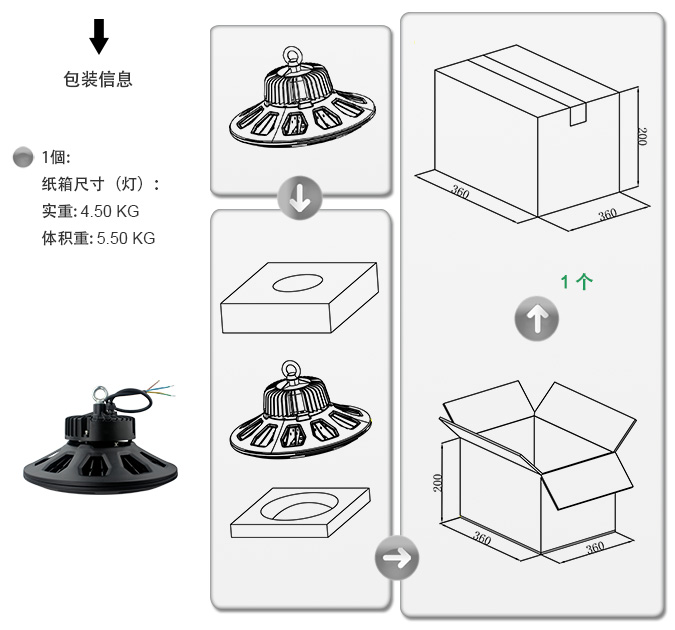 包装信息

1個:
纸箱尺寸（灯）:
实重: 4.50 KG
体积重: 5.50 KG

200
360
360

1 个

200
360
360