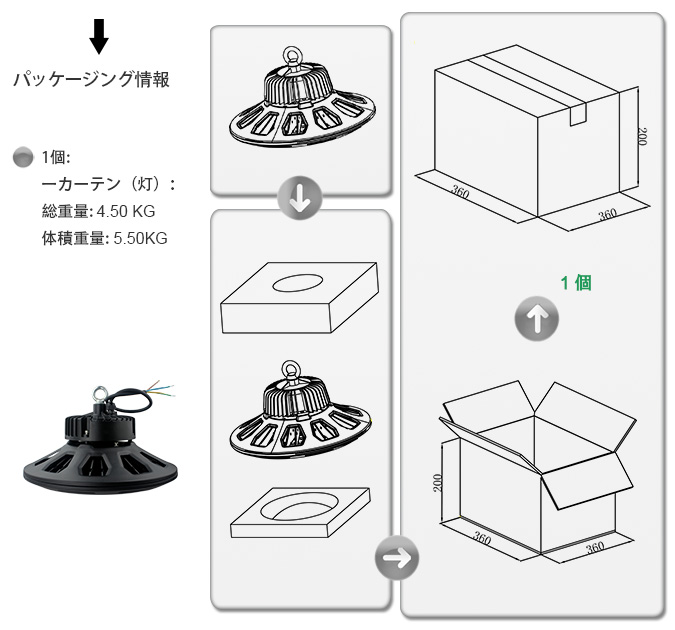 パッケージング情報

1個:
一カーテン（灯）:
総重量: 4.50 KG
体積重量: 5.50KG

200
360
360

1 個

200
360
360