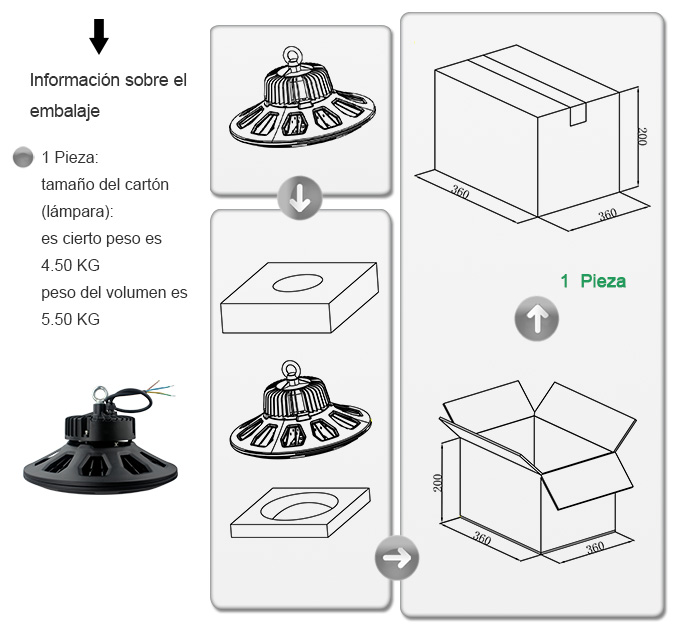 Información sobre el embalaje

1 Pieza:
tamaño del cartón (lámpara):
es cierto peso es 4.50 KG
peso del volumen es 5.50 KG

200
360
360

1 Pieza

200
360
360